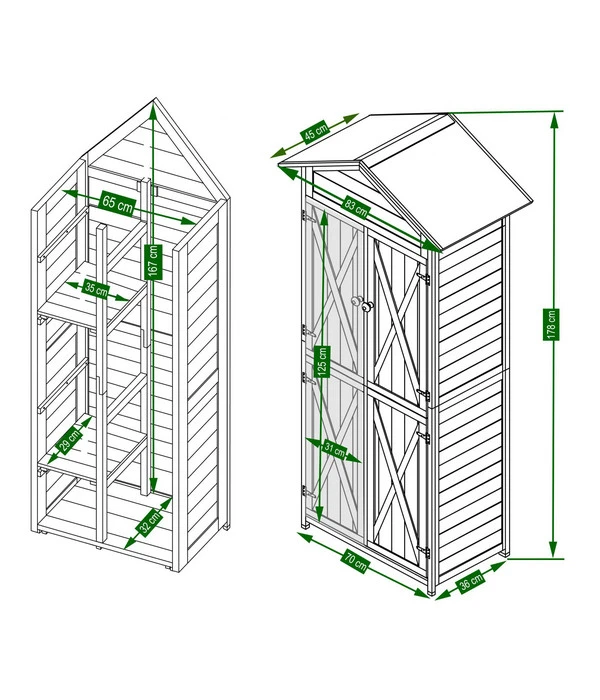 65 cm
167 cm
35 cm
29 cm
32 cm
45 cm
83 cm
125 cm
31 cm
178 cm
70 cm
36 cm